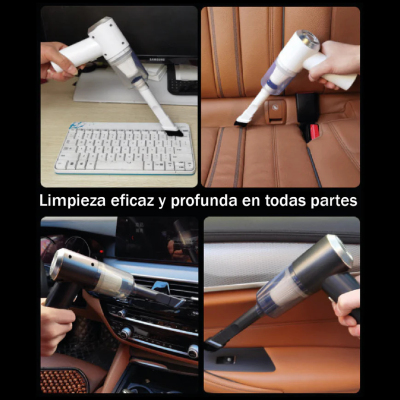 SAMSUNG

Limpieza eficaz y profunda en todas partes