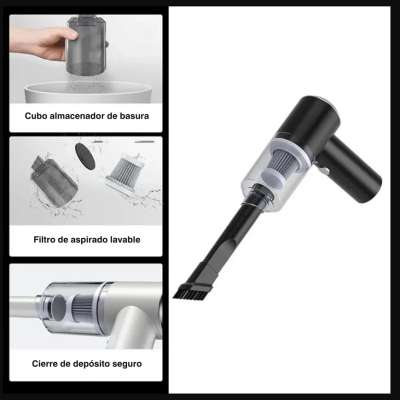 Cubo almacenador de basura

Filtro de aspirado lavable

Cierre de depósito seguro